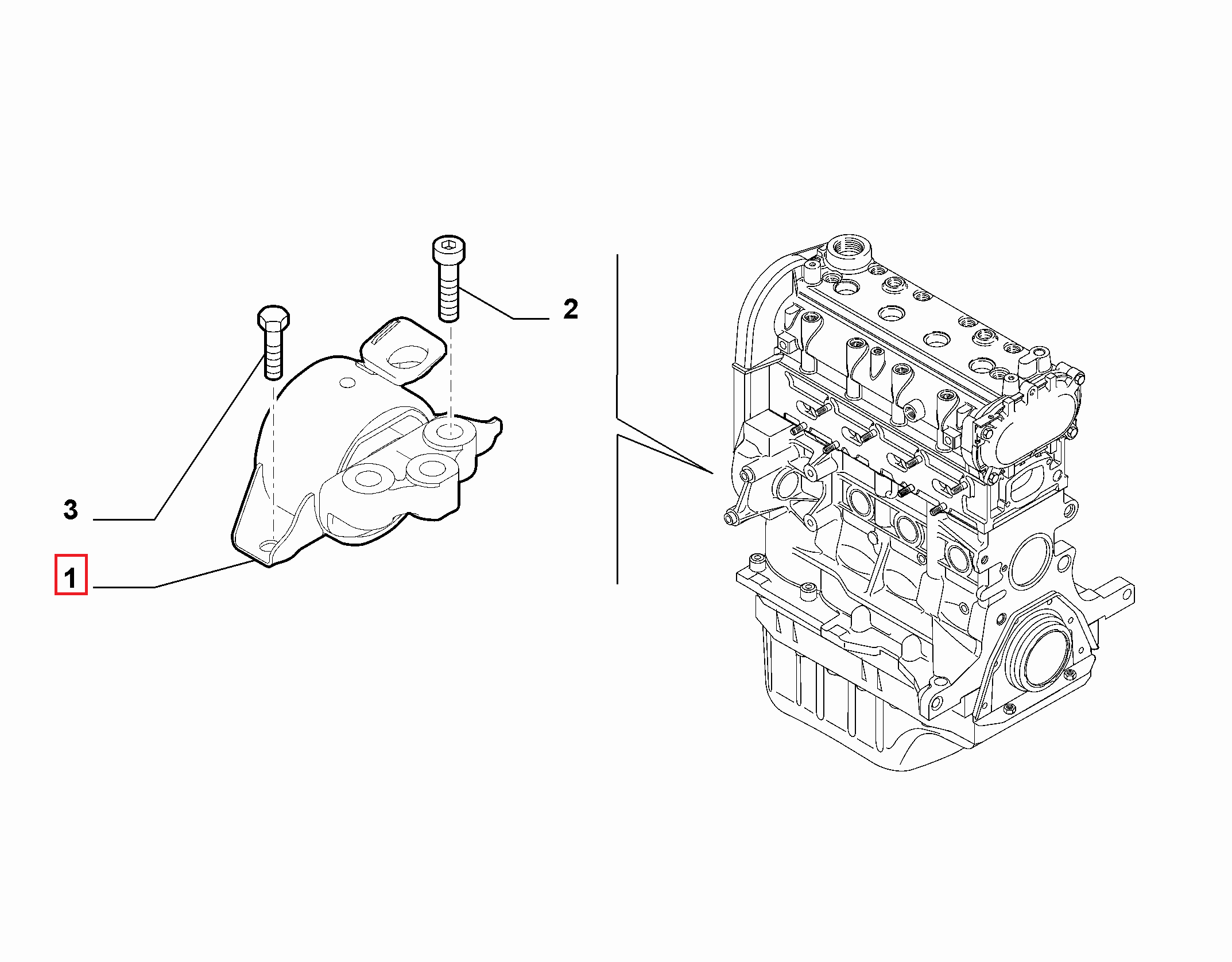 2

3

1